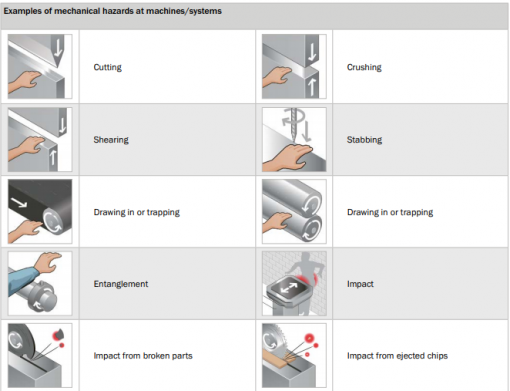 Examples of mechanical hazards at machines/systems

| | | | |
|---|---|---|---|
| | Cutting | | Crushing |
| | Shearing | | Stabbing |
| | Drawing in or trapping | | Drawing in or trapping |
| | Entanglement | | Impact |
| | Impact from broken parts | | Impact from ejected chips |