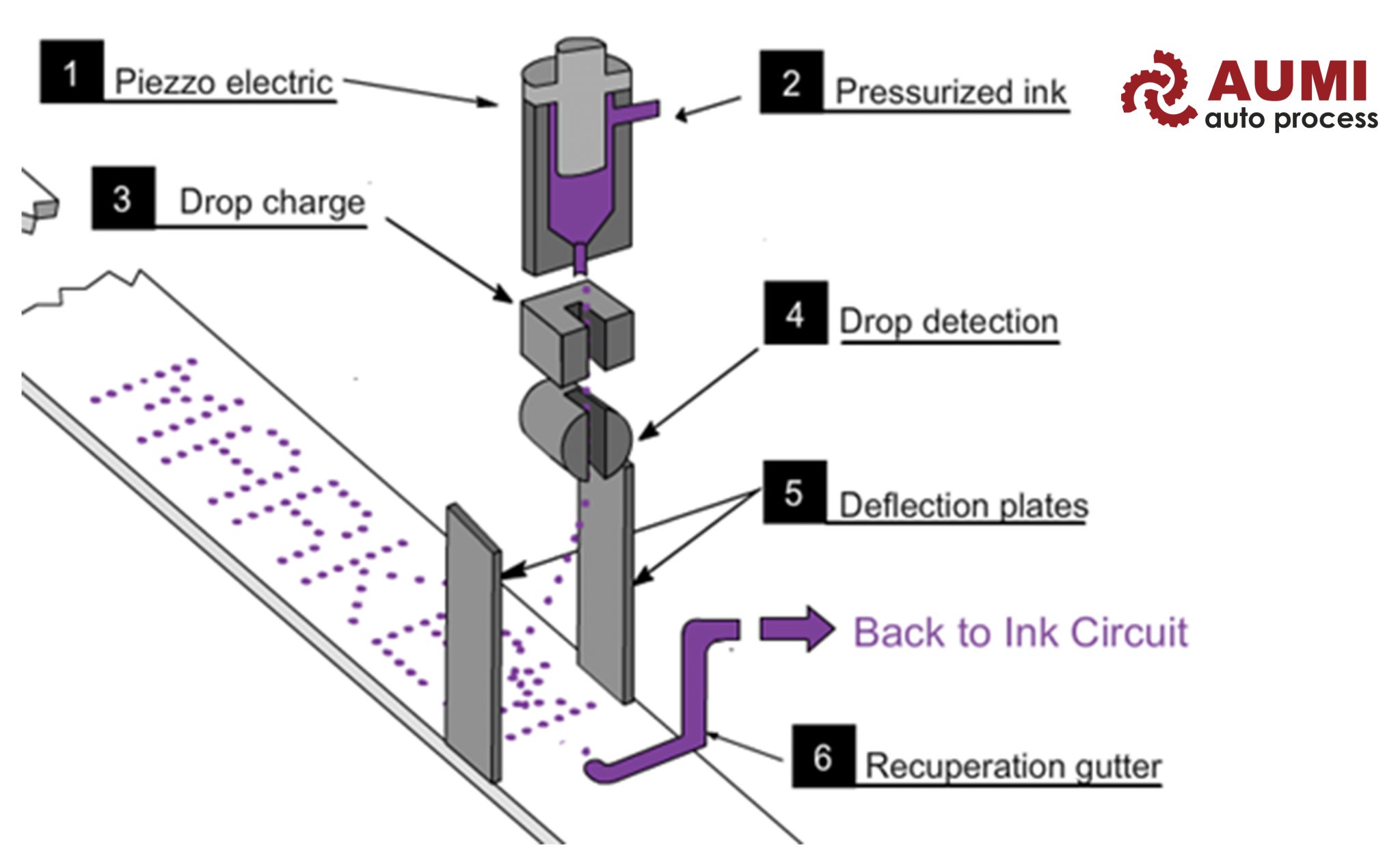 1 Piezzo electric

2 Pressurized ink

AUMI auto process

3 Drop charge

4 Drop detection

5 Deflection plates

Back to Ink Circuit

6 Recuperation gutter